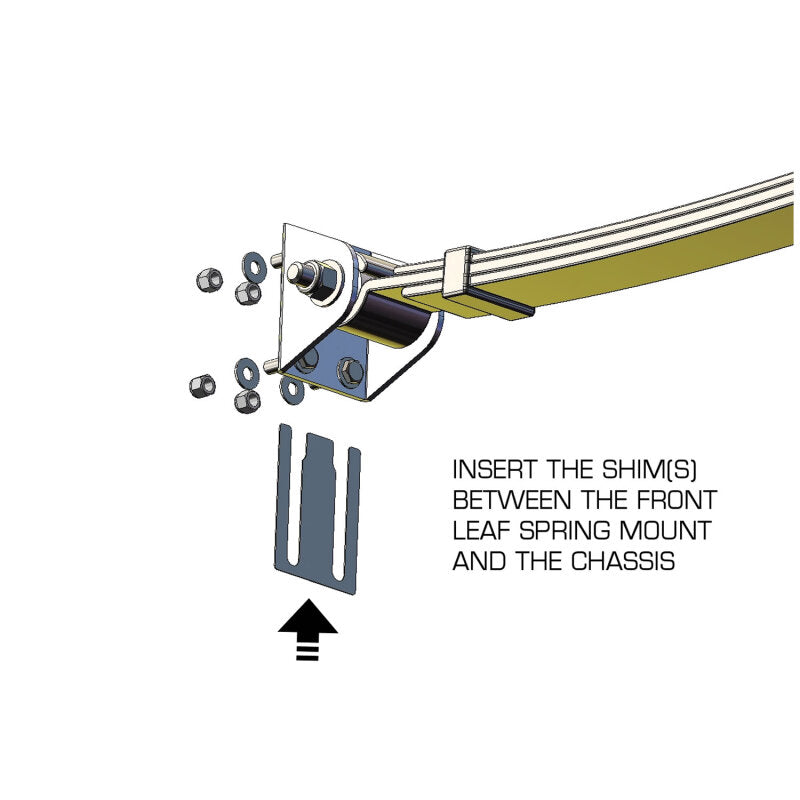 INSERT THE SHIM(S) BETWEEN THE FRONT LEAF SPRING MOUNT AND THE CHASSIS